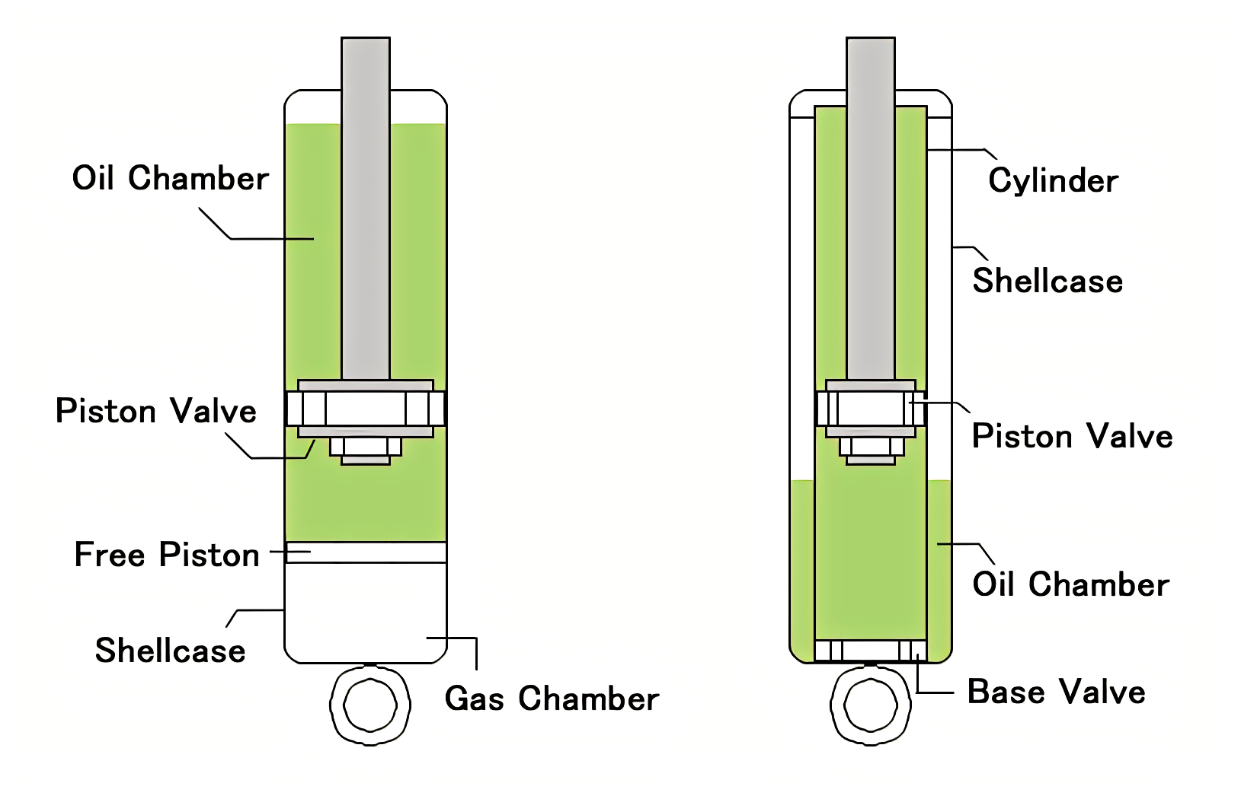 Oil Chamber
Piston Valve
Free Piston
Shellcase
Gas Chamber

Cylinder
Shellcase
Piston Valve
Oil Chamber
Base Valve